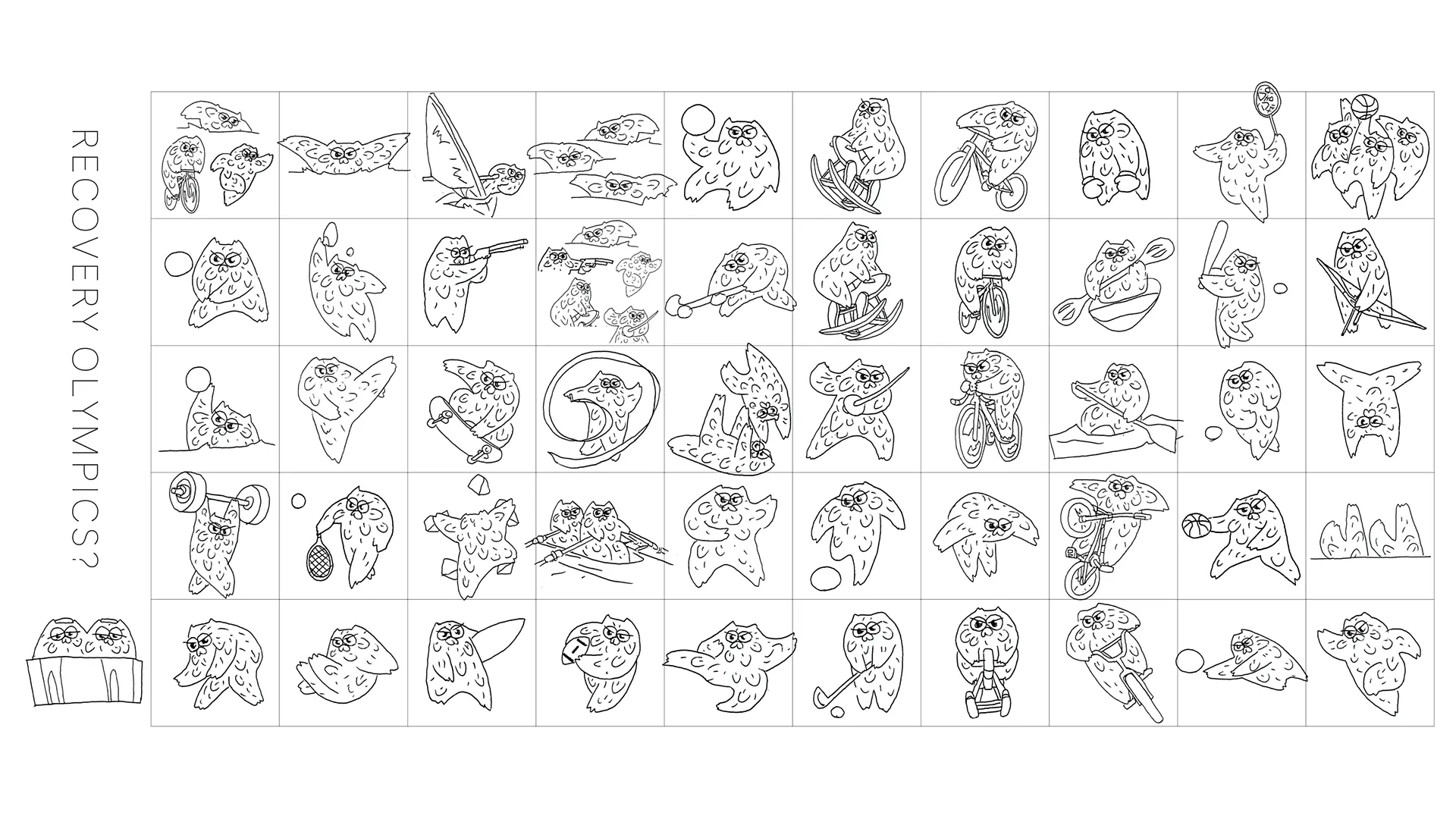 RECOVERY OLYMPICS?