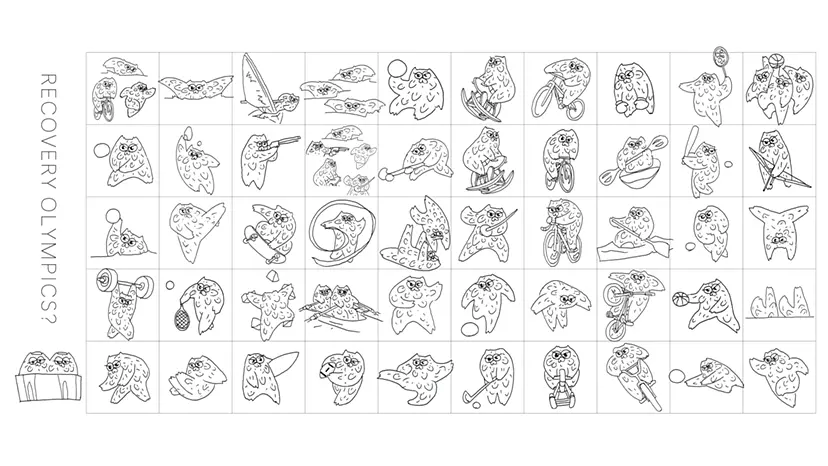 RECOVERY OLYMPICS?